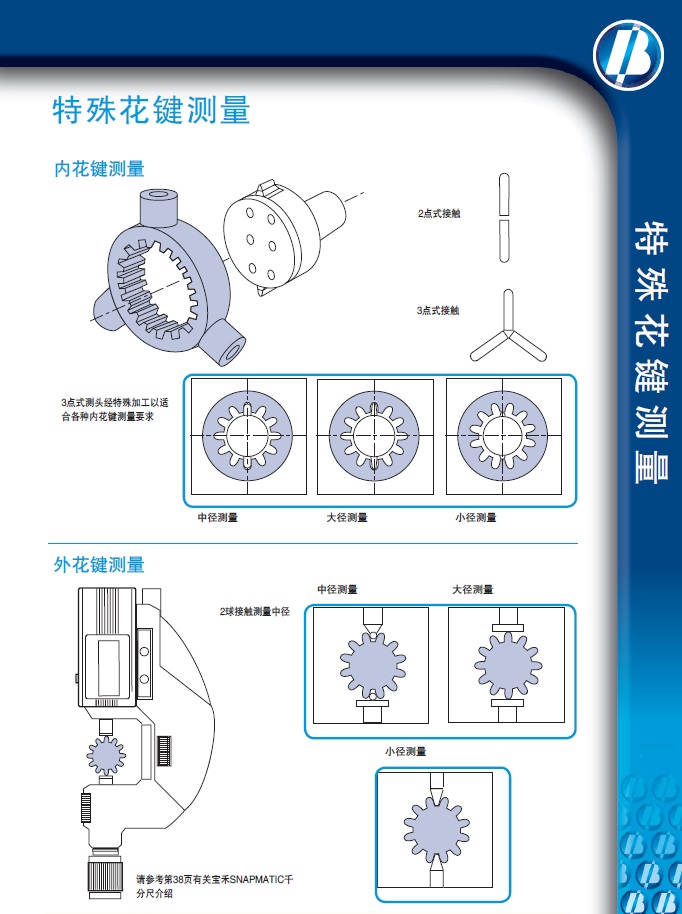 特殊花键测量

内花键测量

2点式接触

3点式接触

3点式测头经特殊加工以适合各种内花键测量要求

中径测量

大径测量

小径测量

外花键测量

2球接触测量中径

中径测量

大径测量

小径测量

请参考第38页有关宝禾SNAPMATIC千分尺介绍

特殊花键测量